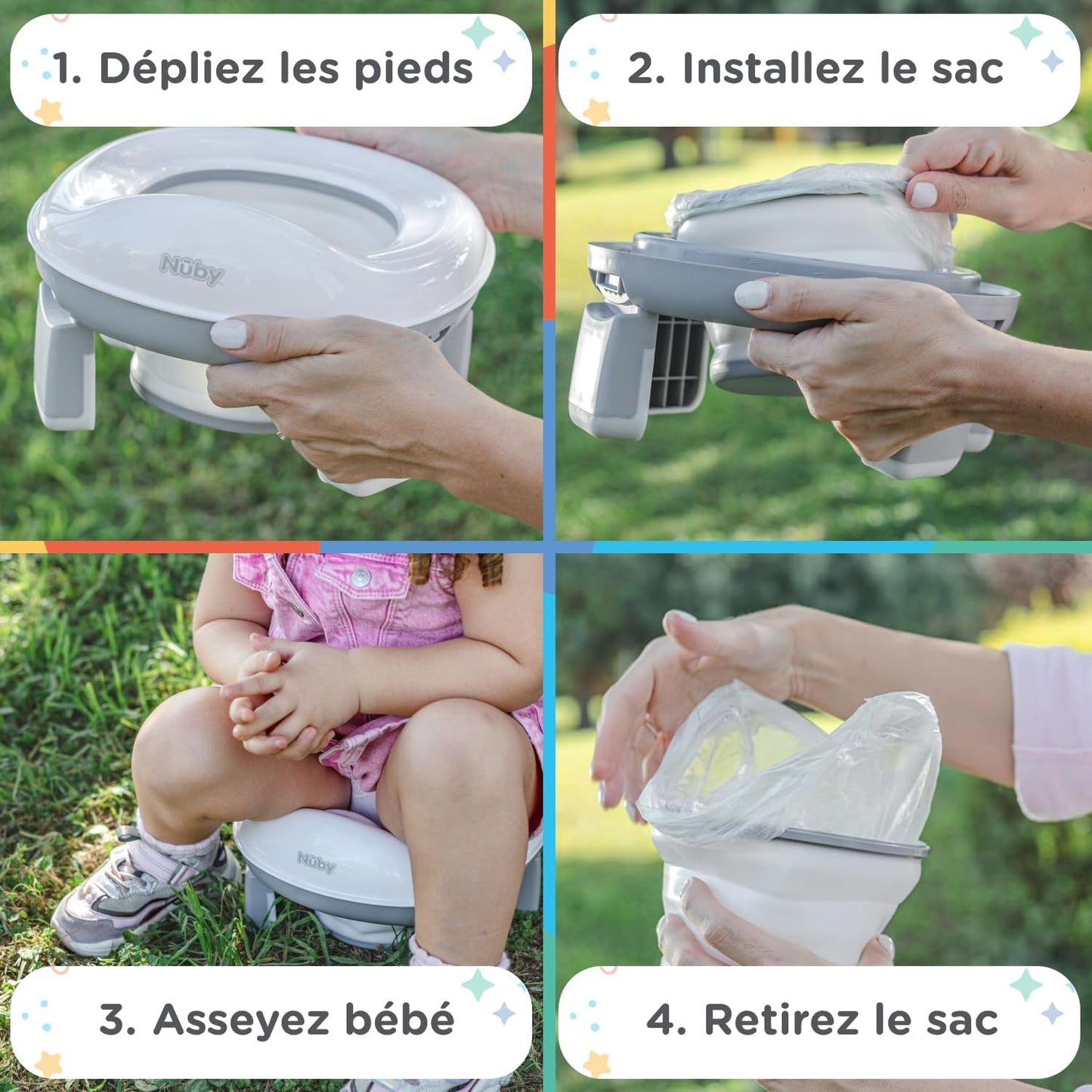 1. Dépliez les pieds

Nûby

2. Installez le sac

Nûby

3. Asseyez bébé

4. Retirez le sac